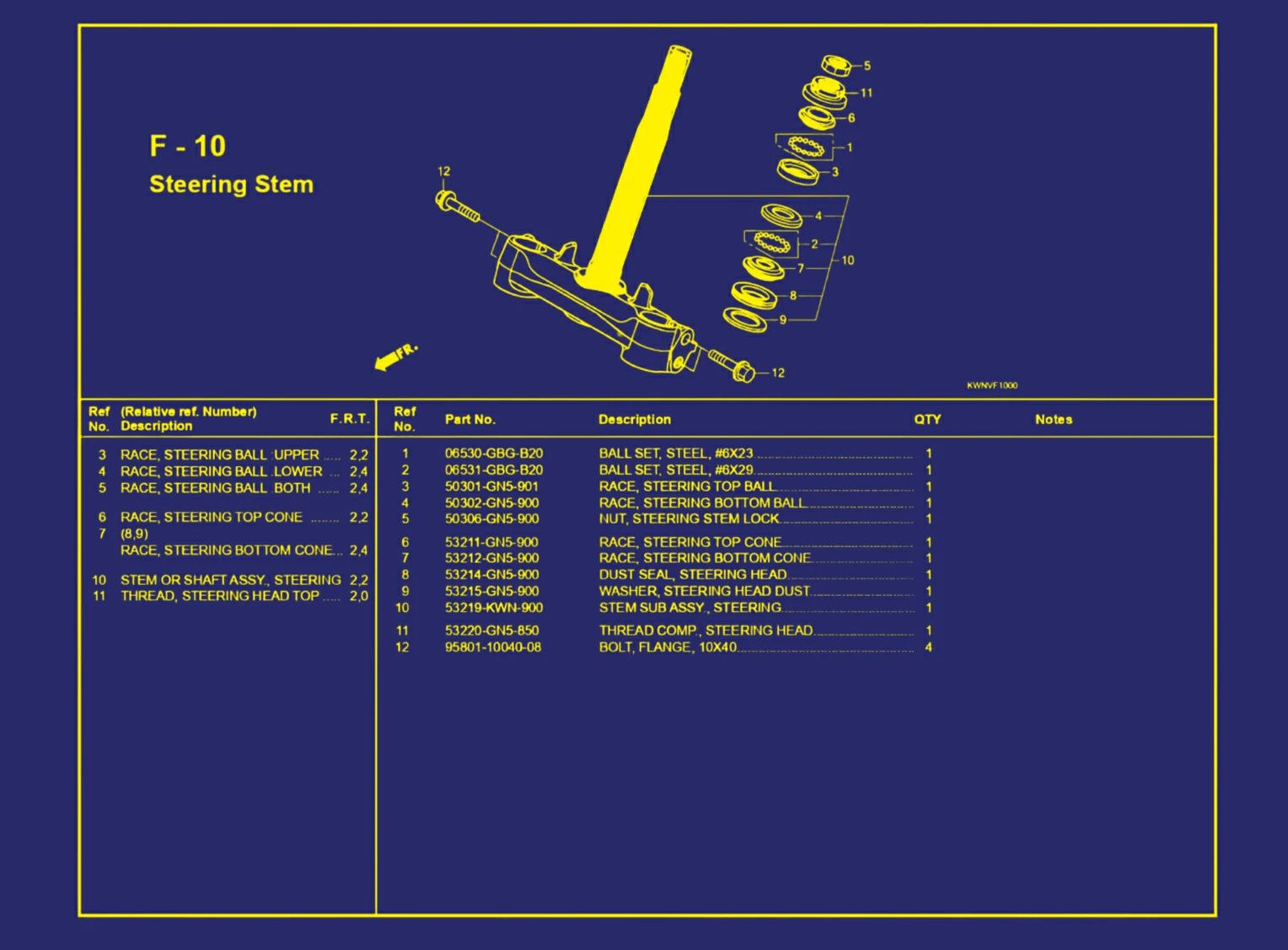 F - 10
Steering Stem

12
5
11
6
1
3
4
2
10
7
8
9
12
FR.
KWNVF1000

| Ref No. | (Relative ref. Number) Description | F.R.T. |
|---|---|---|
| 3 | RACE, STEERING BALL :UPPER ..... | 2,2 |
| 4 | RACE, STEERING BALL :LOWER ... | 2,4 |
| 5 | RACE, STEERING BALL :BOTH ...... | 2,4 |
| 6 | RACE, STEERING TOP CONE ........ | 2,2 |
| 7 | (8,9) RACE, STEERING BOTTOM CONE... | 2,4 |
| 10 | STEM OR SHAFT ASSY., STEERING | 2,2 |
| 11 | THREAD, STEERING HEAD TOP ..... | 2,0 |

| Ref No. | Part No. | Description | QTY | Notes |
|---|---|---|---|---|
| 1 | 06530-GBG-B20 | BALL SET, STEEL, #6X23 | 1 | |
| 2 | 06531-GBG-B20 | BALL SET, STEEL, #6X29 | 1 | |
| 3 | 50301-GN5-901 | RACE, STEERING TOP BALL | 1 | |
| 4 | 50302-GN5-900 | RACE, STEERING BOTTOM BALL | 1 | |
| 5 | 50306-GN5-900 | NUT, STEERING STEM LOCK | 1 | |
| 6 | 53211-GN5-900 | RACE, STEERING TOP CONE | 1 | |
| 7 | 53212-GN5-900 | RACE, STEERING BOTTOM CONE | 1 | |
| 8 | 53214-GN5-900 | DUST SEAL, STEERING HEAD | 1 | |
| 9 | 53215-GN5-900 | WASHER, STEERING HEAD DUST | 1 | |
| 10 | 53219-KWN-900 | STEM SUB ASSY., STEERING | 1 | |
| 11 | 53220-GN5-850 | THREAD COMP., STEERING HEAD | 1 | |
| 12 | 95801-10040-08 | BOLT, FLANGE, 10X40 | 4 | |